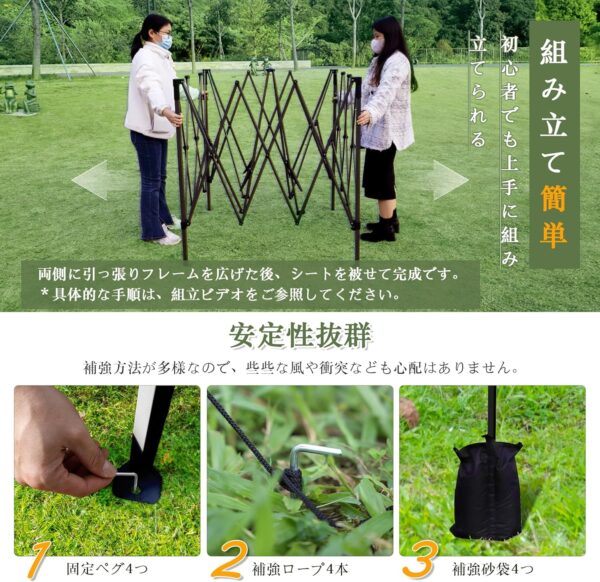 組み立て簡単

初心者でも上手に組み立てられる

両側に引っ張りフレームを広げた後、シートを被せて完成です。
＊具体的な手順は、組立ビデオをご参照してください。

安定性抜群

補強方法が多様なので、些些な風や衝突なども心配はありません。

1 固定ペグ4つ

2 補強ロープ4本

3 補強砂袋4つ